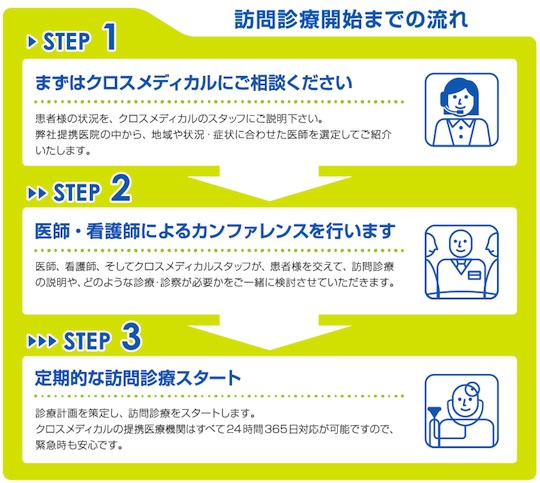 訪問診療開始までの流れ

STEP 1

まずはクロスメディカルにご相談ください

患者様の状況を、クロスメディカルのスタッフにご説明下さい。
弊社提携医院の中から、地域や状況・症状に合わせた医師を選定してご紹介いたします。

STEP 2

医師・看護師によるカンファレンスを行います

医師、看護師、そしてクロスメディカルスタッフが、患者様を交えて、訪問診療の説明や、どのような診療・診察が必要かをご一緒に検討させていただきます。

STEP 3

定期的な訪問診療スタート

診療計画を策定し、訪問診療をスタートします。
クロスメディカルの提携医療機関はすべて24時間365日対応が可能ですので、緊急時も安心です。